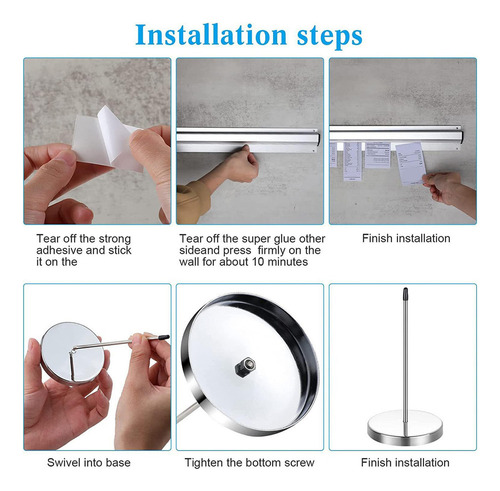 Installation steps

Tear off the strong adhesive and stick it on the

Tear off the super glue other sideand press firmly on the wall for about 10 minutes

Finish installation

Swivel into base

Tighten the bottom screw

Finish installation