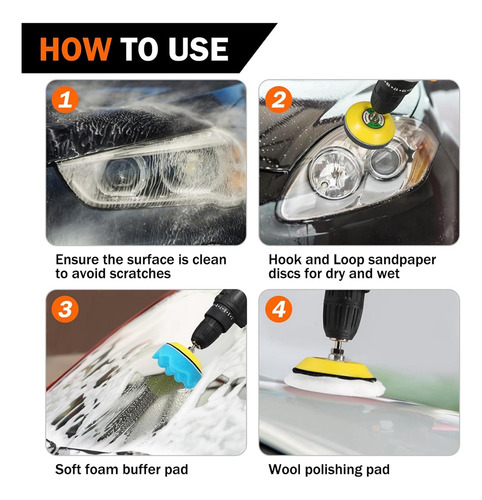 HOW TO USE

1

Ensure the surface is clean to avoid scratches

2

Hook and Loop sandpaper discs for dry and wet

3

Soft foam buffer pad

4

Wool polishing pad