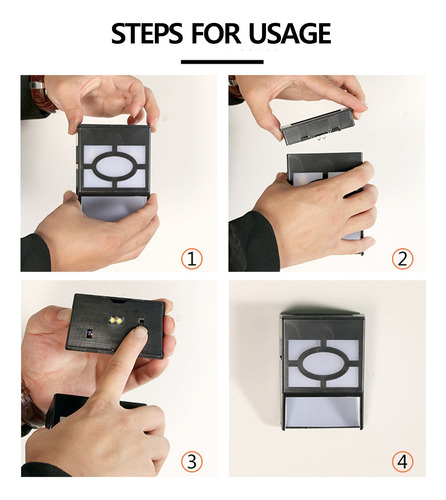 STEPS FOR USAGE

①

②

③

④