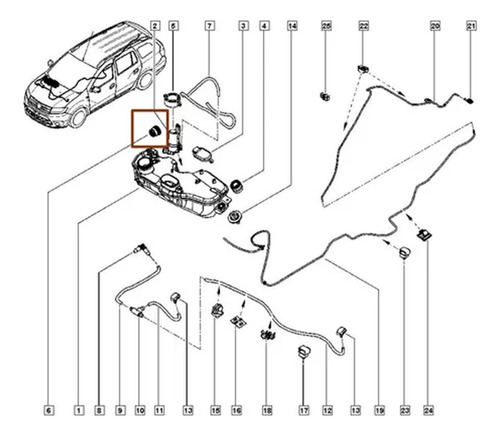 2
5
7
3
4
14
25
22
20
21
6
1
8
9
10
11
13
15
16
18
17
12
13
19
23
24