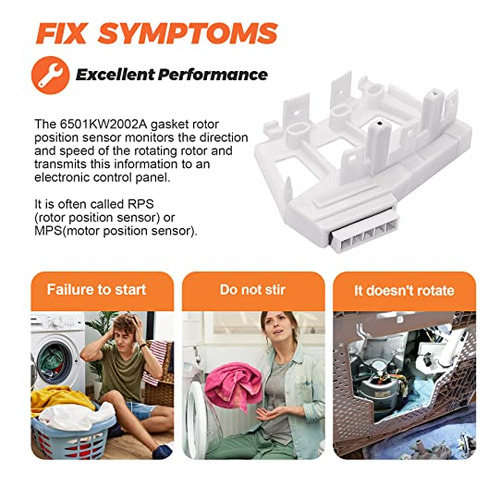 FIX SYMPTOMS

Excellent Performance

The 6501KW2002A gasket rotor position sensor monitors the direction and speed of the rotating rotor and transmits this information to an electronic control panel.

It is often called RPS (rotor position sensor) or MPS(motor position sensor).

Failure to start

Do not stir

It doesn't rotate