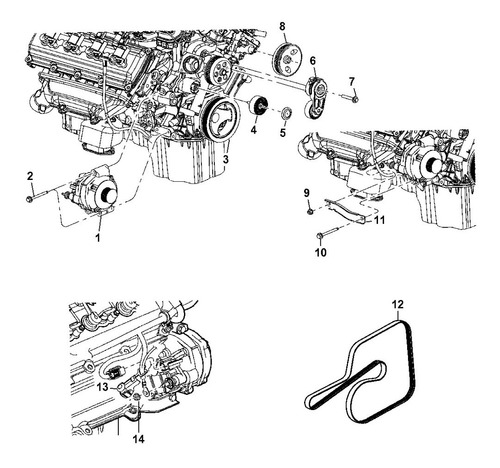 8
6
7
4
5
3
2
1
9
11
10
12
13
14