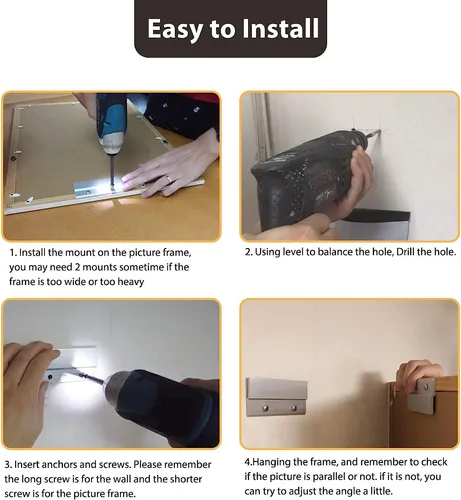 Easy to Install

1. Install the mount on the picture frame, you may need 2 mounts sometime if the frame is too wide or too heavy

2. Using level to balance the hole, Drill the hole.

3. Insert anchors and screws. Please remember the long screw is for the wall and the shorter screw is for the picture frame.

4.Hanging the frame, and remember to check if the picture is parallel or not. if it is not, you can try to adjust the angle a little.