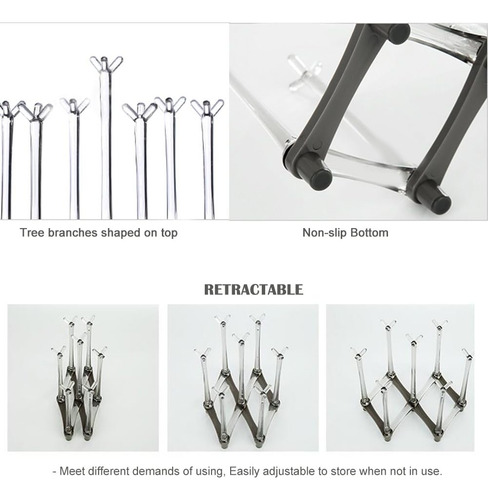 Tree branches shaped on top

Non-slip Bottom

RETRACTABLE

- Meet different demands of using, Easily adjustable to store when not in use.