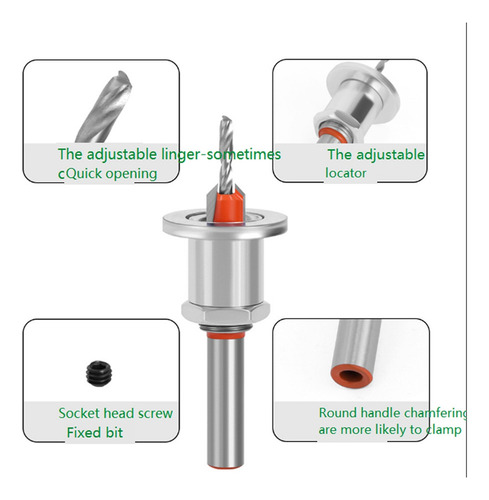 The adjustable linger-sometimes cQuick opening

The adjustable locator

Socket head screw Fixed bit

Round handle chamfering are more likely to clamp