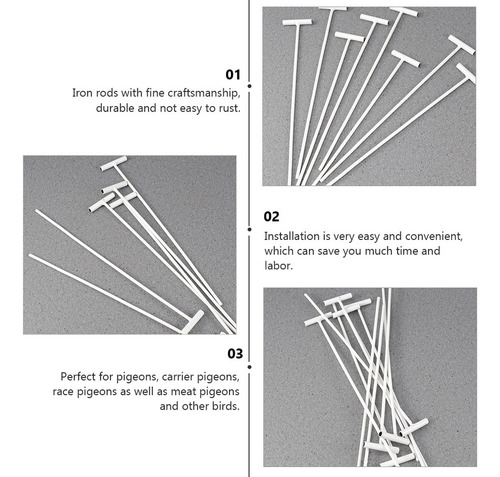 01
Iron rods with fine craftsmanship, durable and not easy to rust.

02
Installation is very easy and convenient, which can save you much time and labor.

03
Perfect for pigeons, carrier pigeons, race pigeons as well as meat pigeons and other birds.