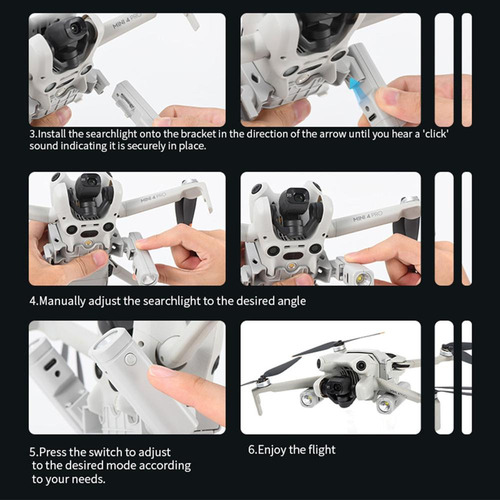 MINI 4 PRO

3.Install the searchlight onto the bracket in the direction of the arrow until you hear a 'click' sound indicating it is securely in place.

MINI 4 PRO

MINI 4 PRO

4.Manually adjust the searchlight to the desired angle

5.Press the switch to adjust to the desired mode according to your needs.

6.Enjoy the flight