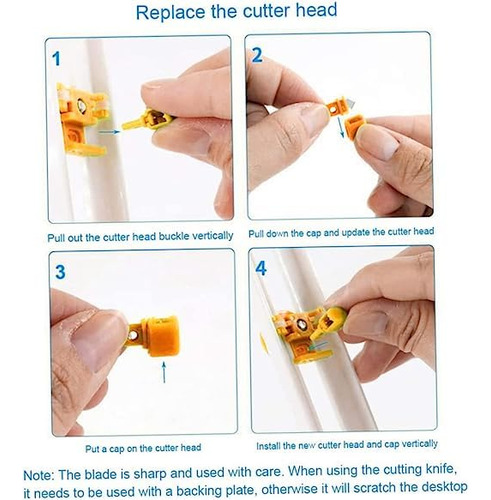 Replace the cutter head

1

Pull out the cutter head buckle vertically

2

Pull down the cap and update the cutter head

3

Put a cap on the cutter head

4

Install the new cutter head and cap vertically

Note: The blade is sharp and used with care. When using the cutting knife, it needs to be used with a backing plate, otherwise it will scratch the desktop