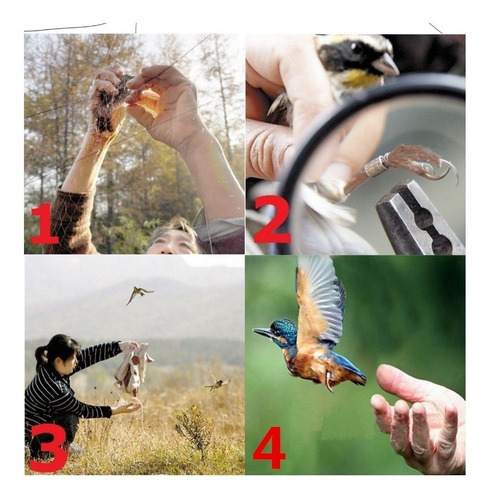 1
2
3
4