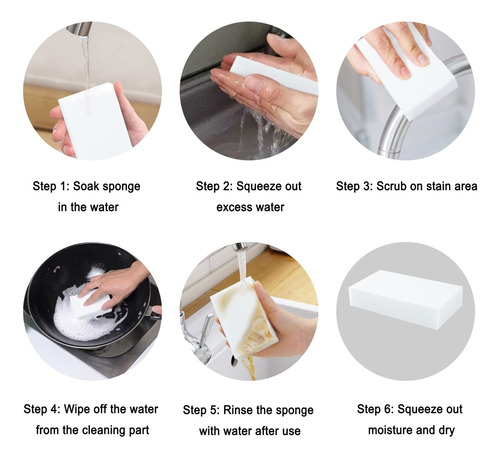 Step 1: Soak sponge in the water

Step 2: Squeeze out excess water

Step 3: Scrub on stain area

Step 4: Wipe off the water from the cleaning part

Step 5: Rinse the sponge with water after use

Step 6: Squeeze out moisture and dry