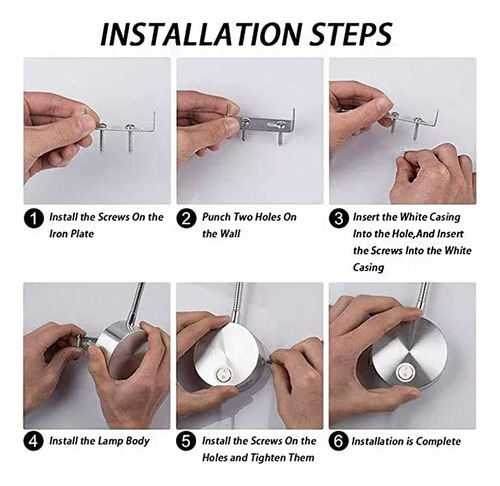 INSTALLATION STEPS

1 Install the Screws On the Iron Plate

2 Punch Two Holes On the Wall

3 Insert the White Casing Into the Hole,And Insert the Screws Into the White Casing

4 Install the Lamp Body

5 Install the Screws On the Holes and Tighten Them

6 Installation is Complete