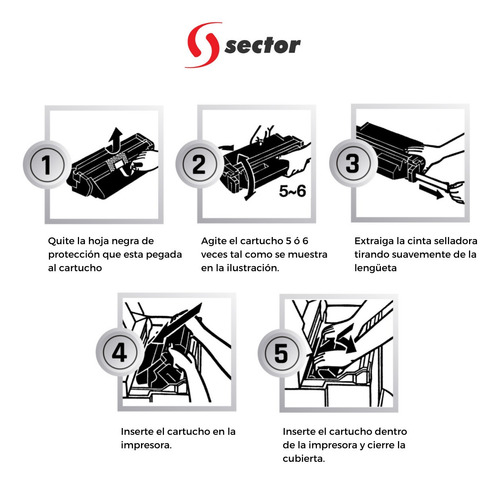 sector

1

Quite la hoja negra de protección que esta pegada al cartucho

2

5~6

Agite el cartucho 5 ó 6 veces tal como se muestra en la ilustración.

3

Extraiga la cinta selladora tirando suavemente de la lengüeta

4

Inserte el cartucho en la impresora.

5

Inserte el cartucho dentro de la impresora y cierre la cubierta.