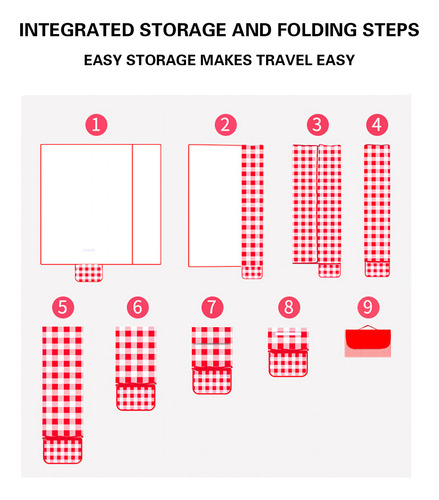 INTEGRATED STORAGE AND FOLDING STEPS

EASY STORAGE MAKES TRAVEL EASY

1

2

3

4

5

6

7

8

9