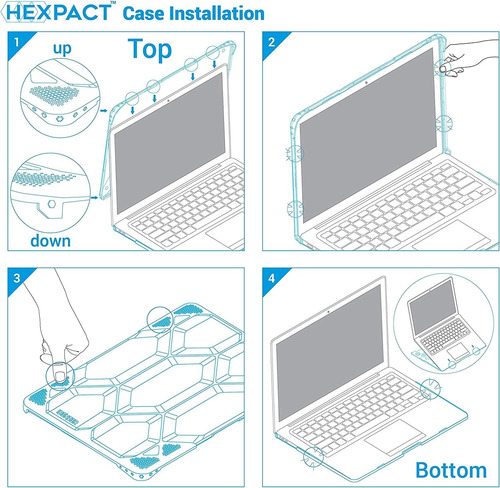 HEXPACT™ Case Installation

1
up
Top
down

2

3

4
Bottom