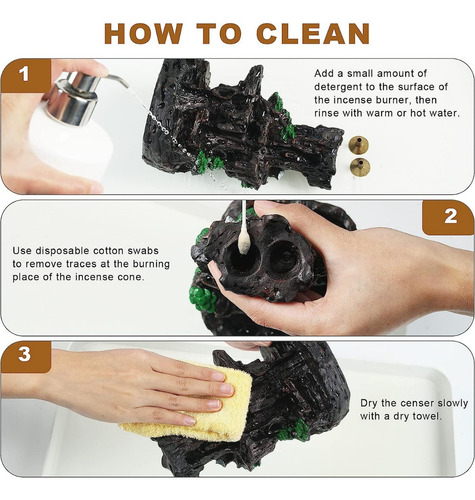 HOW TO CLEAN

1

Add a small amount of detergent to the surface of the incense burner, then rinse with warm or hot water.

2

Use disposable cotton swabs to remove traces at the burning place of the incense cone.

3

Dry the censer slowly with a dry towel.