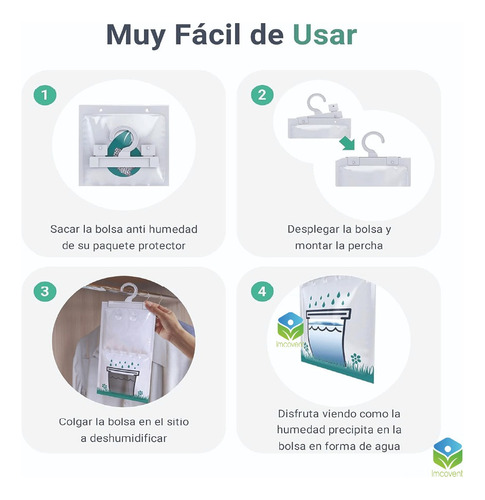 Muy Fácil de Usar

1

Sacar la bolsa anti humedad de su paquete protector

2

Desplegar la bolsa y montar la percha

3

Colgar la bolsa en el sitio a deshumidificar

4

Imcovent

Disfruta viendo como la humedad precipita en la bolsa en forma de agua

Imcovent