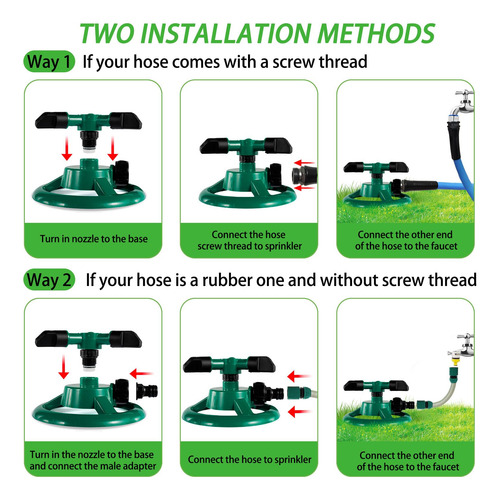 TWO INSTALLATION METHODS

Way 1 If your hose comes with a screw thread

Turn in nozzle to the base

Connect the hose screw thread to sprinkler

Connect the other end of the hose to the faucet

Way 2 If your hose is a rubber one and without screw thread

Turn in the nozzle to the base and connect the male adapter

Connect the hose to sprinkler

Connect the other end of the hose to the faucet