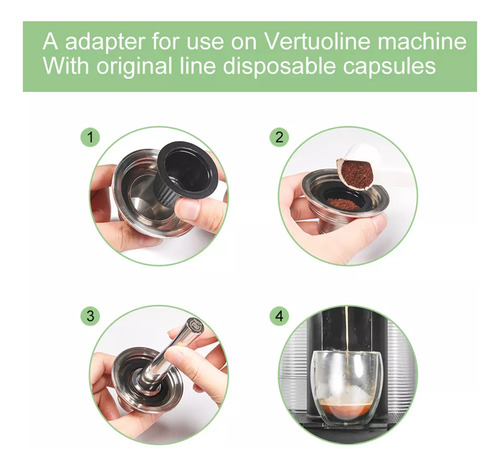 A adapter for use on Vertuoline machine
With original line disposable capsules

1

2

3

4