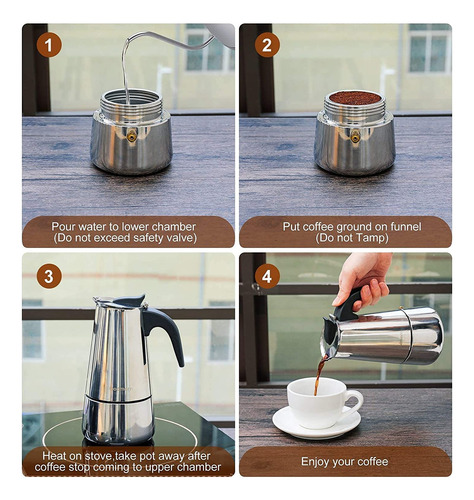 1

Pour water to lower chamber
(Do not exceed safety valve)

2

Put coffee ground on funnel
(Do not Tamp)

3

Heat on stove,take pot away after coffee stop coming to upper chamber

4

Enjoy your coffee