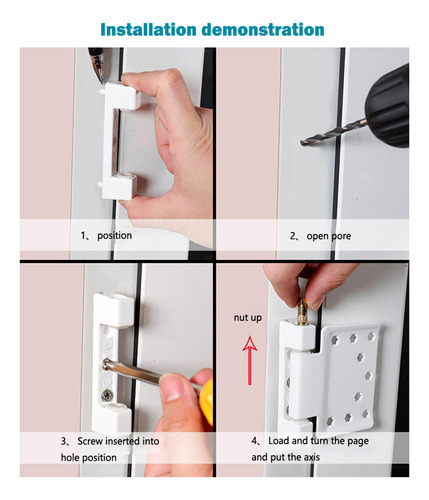 Installation demonstration

1、 position

2、 open pore

3、 Screw inserted into hole position

nut up

4、 Load and turn the page and put the axis