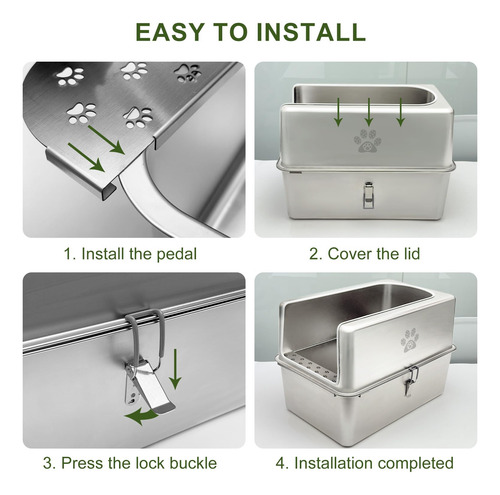 EASY TO INSTALL

1. Install the pedal

2. Cover the lid

3. Press the lock buckle

4. Installation completed