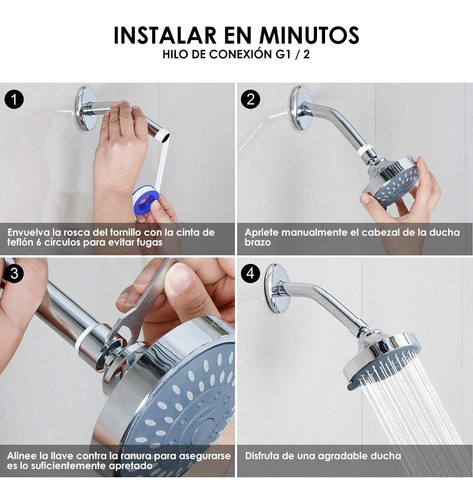 INSTALAR EN MINUTOS
HILO DE CONEXIÓN G1 / 2

1
Envuelva la rosca del tornillo con la cinta de teflón 6 círculos para evitar fugas

2
Apriete manualmente el cabezal de la ducha brazo

3
Alinee la llave contra la ranura para asegurarse es lo suficientemente apretado

4
Disfruta de una agradable ducha