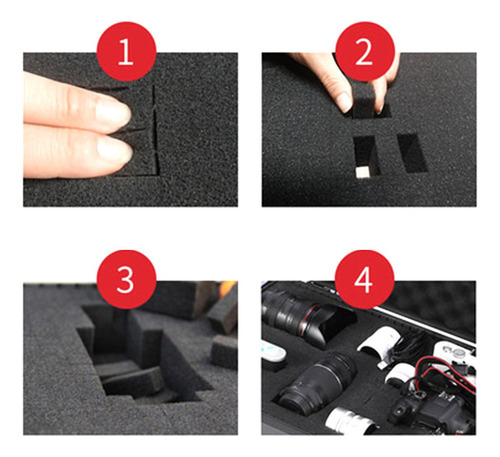 1

2

3

4