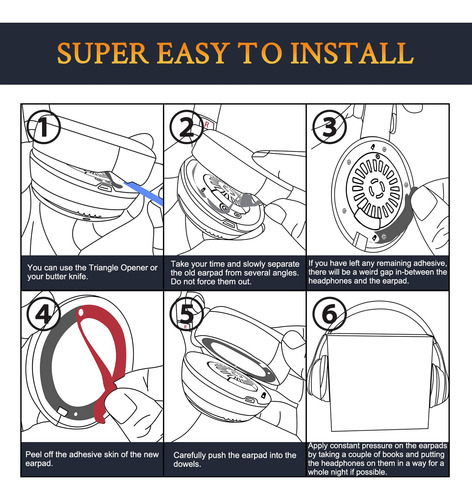 SUPER EASY TO INSTALL

1

You can use the Triangle Opener or your butter knife.

2

R

Take your time and slowly separate the old earpad from several angles. Do not force them out.

3

If you have left any remaining adhesive, there will be a weird gap in-between the headphones and the earpad.

4

Peel off the adhesive skin of the new earpad.

5

Carefully push the earpad into the dowels.

6

Apply constant pressure on the earpads by taking a couple of books and putting the headphones on them in a way for a whole night if possible.