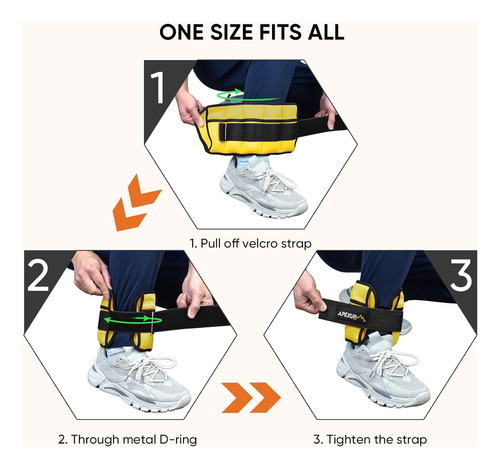 ONE SIZE FITS ALL

1

1. Pull off velcro strap

2

3

APEXUP

2. Through metal D-ring

3. Tighten the strap