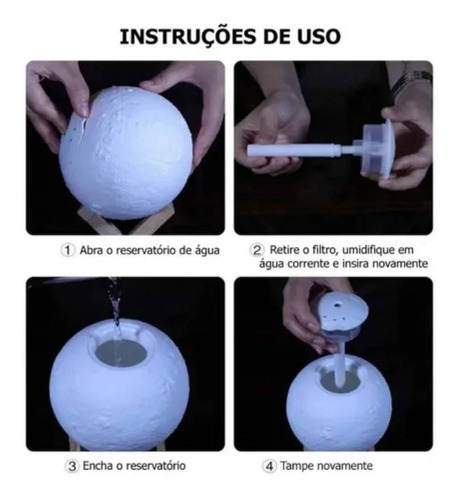 INSTRUÇÕES DE USO

① Abra o reservatório de água

② Retire o filtro, umidifique em água corrente e insira novamente

③ Encha o reservatório

④ Tampe novamente