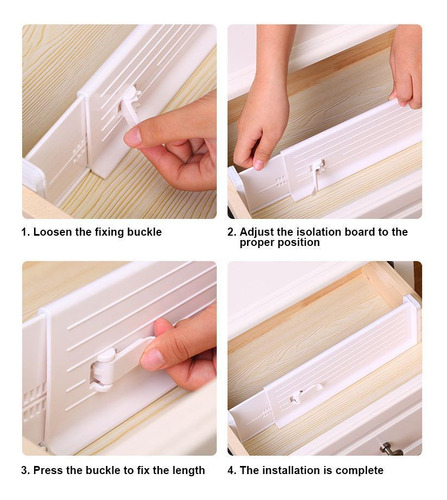 1. Loosen the fixing buckle

2. Adjust the isolation board to the proper position

3. Press the buckle to fix the length

4. The installation is complete