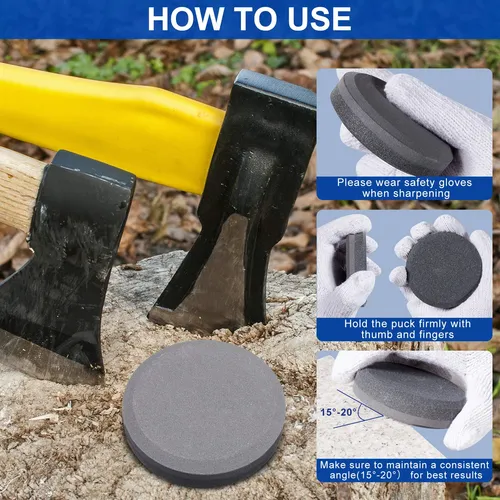 HOW TO USE

Please wear safety gloves when sharpening

Hold the puck firmly with thumb and fingers

15°-20°

Make sure to maintain a consistent angle(15°-20°) for best results