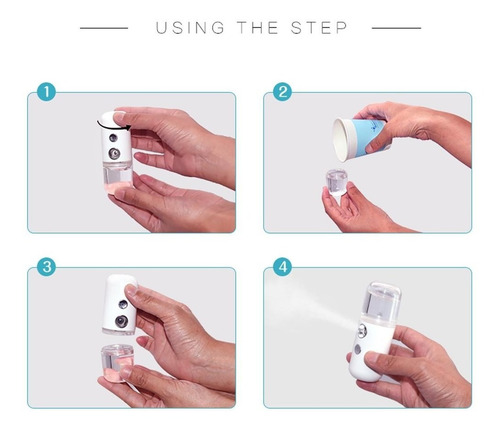 USING THE STEP

1

2

3

4