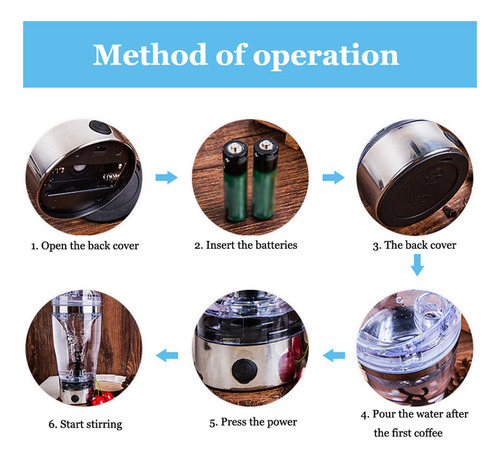 Method of operation

1. Open the back cover

2. Insert the batteries

3. The back cover

4. Pour the water after the first coffee

5. Press the power

6. Start stirring