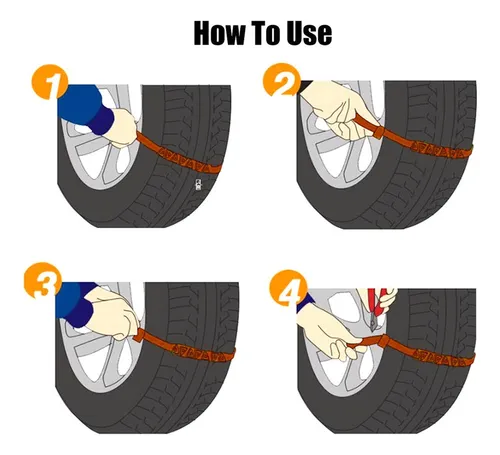 How To Use

1

2

3

4