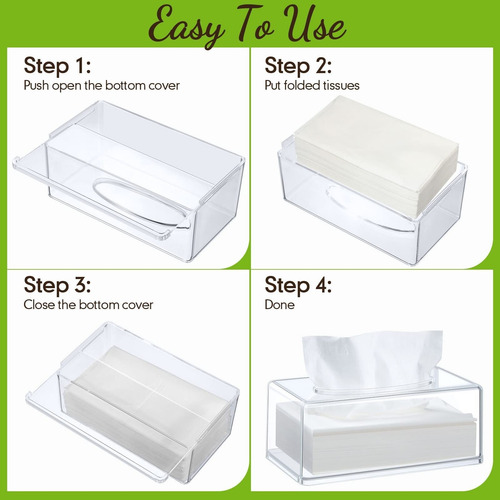 Easy To Use

Step 1:
Push open the bottom cover

Step 2:
Put folded tissues

Step 3:
Close the bottom cover

Step 4:
Done