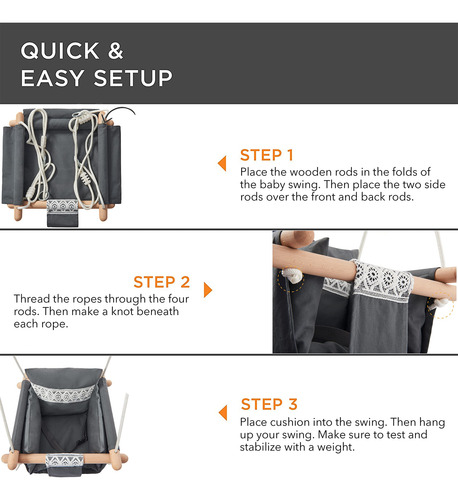 QUICK & EASY SETUP

STEP 1
Place the wooden rods in the folds of the baby swing. Then place the two side rods over the front and back rods.

STEP 2
Thread the ropes through the four rods. Then make a knot beneath each rope.

STEP 3
Place cushion into the swing. Then hang up your swing. Make sure to test and stabilize with a weight.