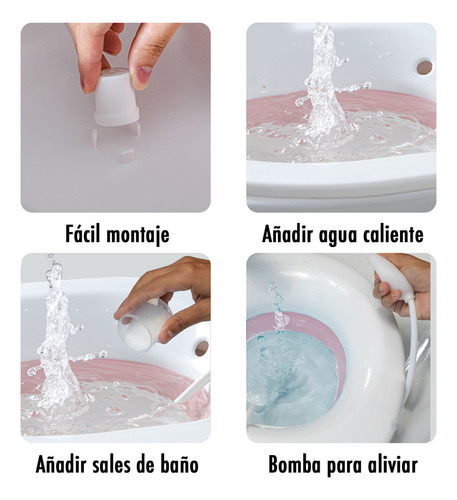 Fácil montaje

Añadir agua caliente

Añadir sales de baño

Bomba para aliviar