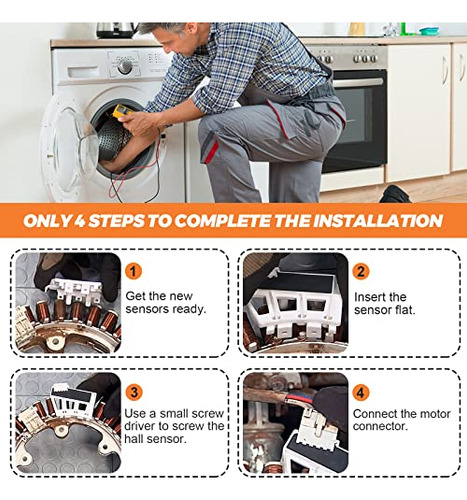 ONLY 4 STEPS TO COMPLETE THE INSTALLATION

1
Get the new sensors ready.

2
Insert the sensor flat.

3
Use a small screw driver to screw the hall sensor.

4
Connect the motor connector.