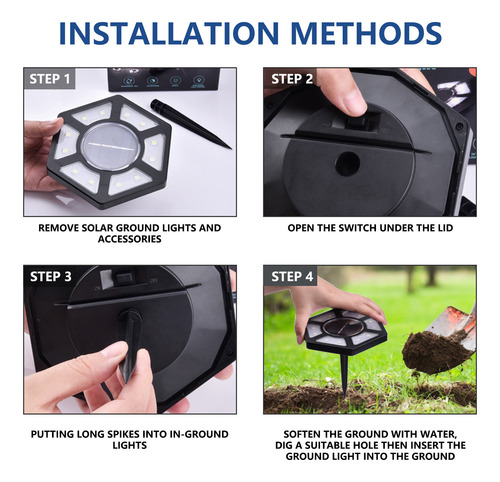 INSTALLATION METHODS

STEP 1

REMOVE SOLAR GROUND LIGHTS AND ACCESSORIES

STEP 2

OPEN THE SWITCH UNDER THE LID

STEP 3

PUTTING LONG SPIKES INTO IN-GROUND LIGHTS

STEP 4

SOFTEN THE GROUND WITH WATER, DIG A SUITABLE HOLE THEN INSERT THE GROUND LIGHT INTO THE GROUND