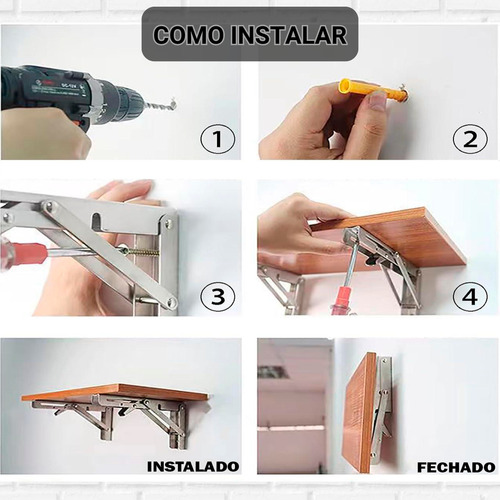 COMO INSTALAR

1

2

3

4

INSTALADO

FECHADO