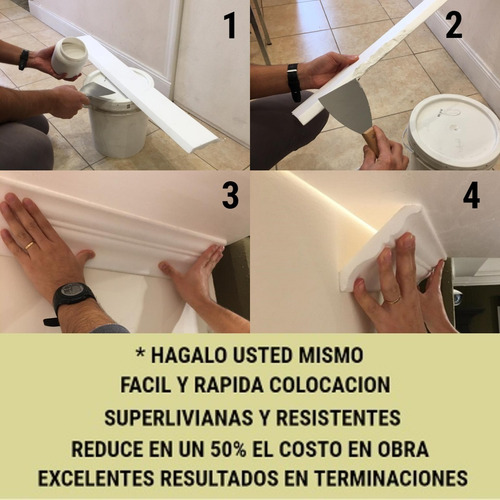 1

2

3

4

* HAGALO USTED MISMO
FACIL Y RAPIDA COLOCACION
SUPERLIVIANAS Y RESISTENTES
REDUCE EN UN 50% EL COSTO EN OBRA
EXCELENTES RESULTADOS EN TERMINACIONES