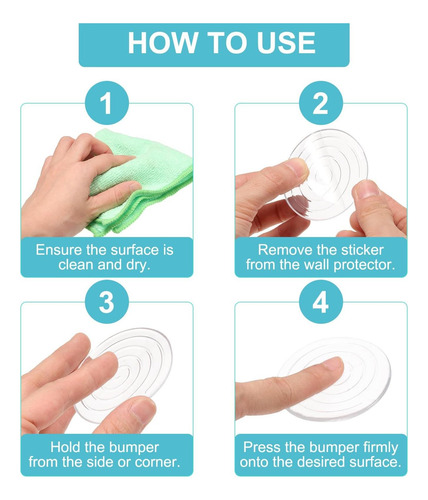 HOW TO USE

1

Ensure the surface is clean and dry.

2

Remove the sticker from the wall protector.

3

Hold the bumper from the side or corner.

4

Press the bumper firmly onto the desired surface.