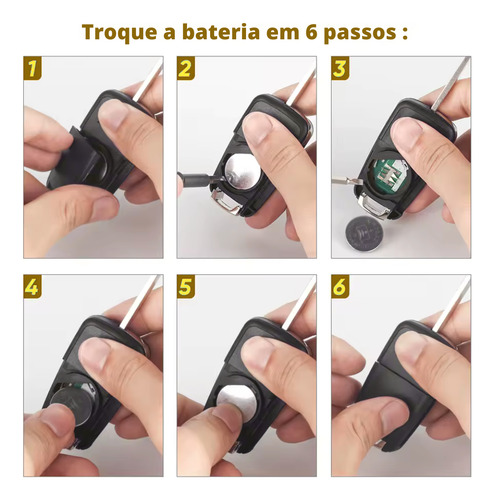 Troque a bateria em 6 passos :

1

2

3

4

5

6