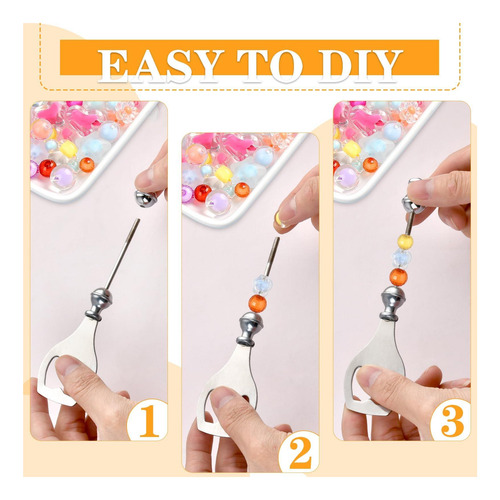 EASY TO DIY

1

2

3