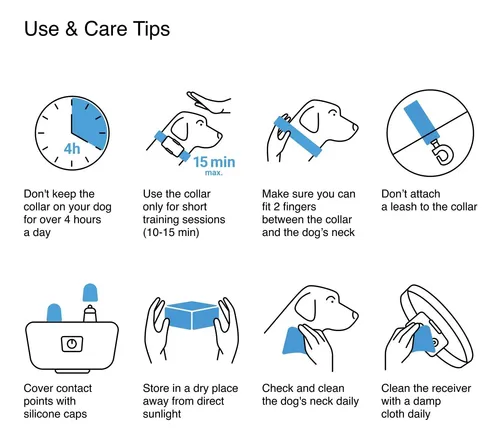 Use & Care Tips

4h

Don't keep the collar on your dog for over 4 hours a day

15 min
max.

Use the collar only for short training sessions (10-15 min)

Make sure you can fit 2 fingers between the collar and the dog's neck

Don't attach a leash to the collar

Cover contact points with silicone caps

Store in a dry place away from direct sunlight

Check and clean the dog's neck daily

Clean the receiver with a damp cloth daily