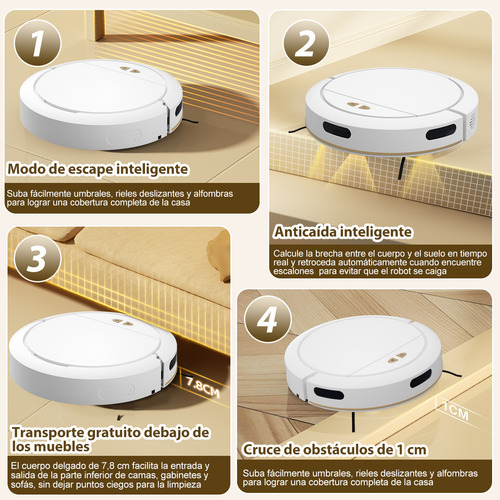 1

Modo de escape inteligente

Suba fácilmente umbrales, rieles deslizantes y alfombras para lograr una cobertura completa de la casa

2

Anticaída inteligente

Calcule la brecha entre el cuerpo y el suelo en tiempo real y retroceda automáticamente cuando encuentre escalones para evitar que el robot se caiga

3

7.8CM

Transporte gratuito debajo de los muebles

El cuerpo delgado de 7,8 cm facilita la entrada y salida de la parte inferior de camas, gabinetes y sofás, sin dejar puntos ciegos para la limpieza

4

1CM

Cruce de obstáculos de 1 cm

Suba fácilmente umbrales, rieles deslizantes y alfombras para lograr una cobertura completa de la casa