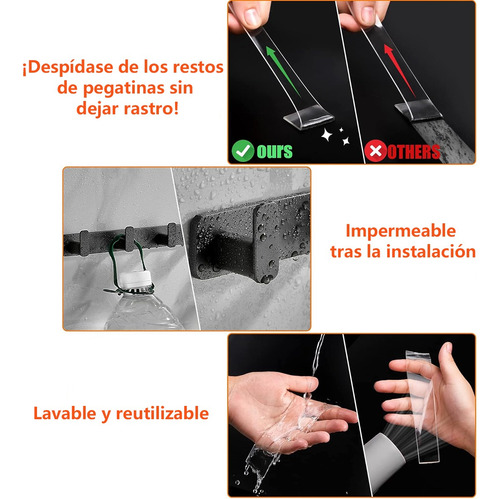 ¡Despídase de los restos de pegatinas sin dejar rastro!

ours

OTHERS

Impermeable tras la instalación

Lavable y reutilizable