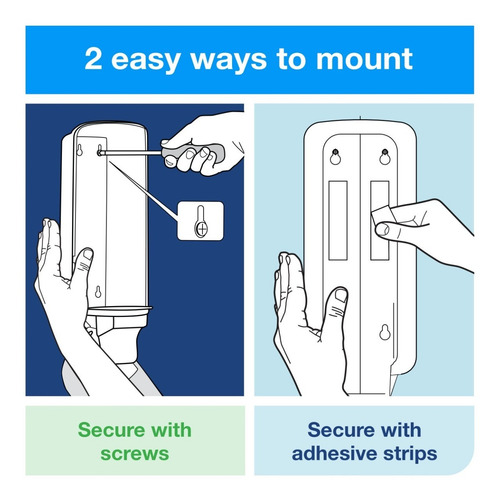 2 easy ways to mount

Secure with screws

Secure with adhesive strips