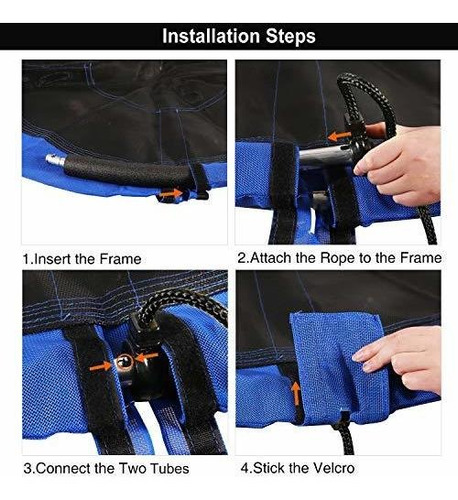 Installation Steps

1.Insert the Frame

2.Attach the Rope to the Frame

3.Connect the Two Tubes

4.Stick the Velcro